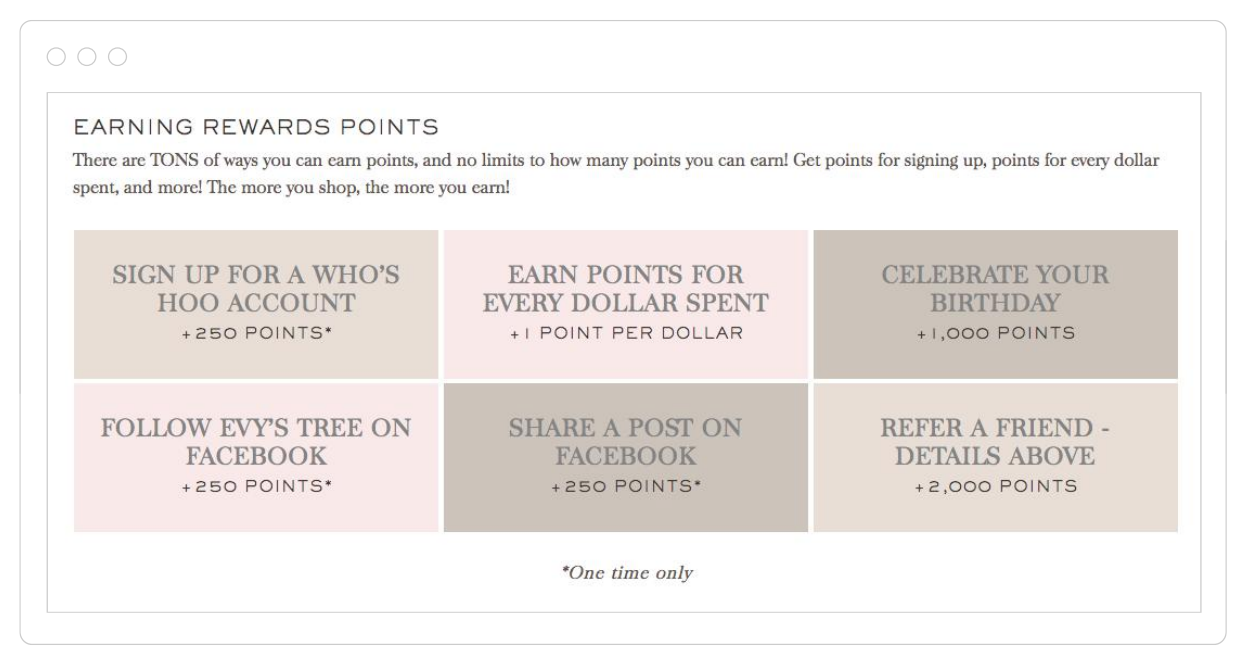 EARNING REWARDS POINTS

There are TONS of ways you can earn points, and no limits to how many points you can earn! Get points for signing up, points for every dollar spent, and more! The more you shop, the more you earn!

SIGN UP FOR A WHO'S HOO ACCOUNT
+250 POINTS*

EARN POINTS FOR EVERY DOLLAR SPENT
+1 POINT PER DOLLAR

CELEBRATE YOUR BIRTHDAY
+1,000 POINTS

FOLLOW EVY'S TREE ON FACEBOOK
+250 POINTS*

SHARE A POST ON FACEBOOK
+250 POINTS*

REFER A FRIEND - DETAILS ABOVE
+2,000 POINTS

*One time only